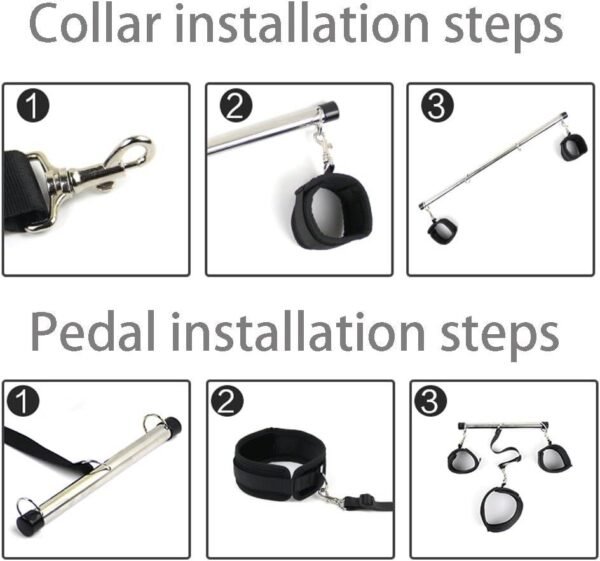 Collar installation steps

1

2

3

Pedal installation steps

1

2

3